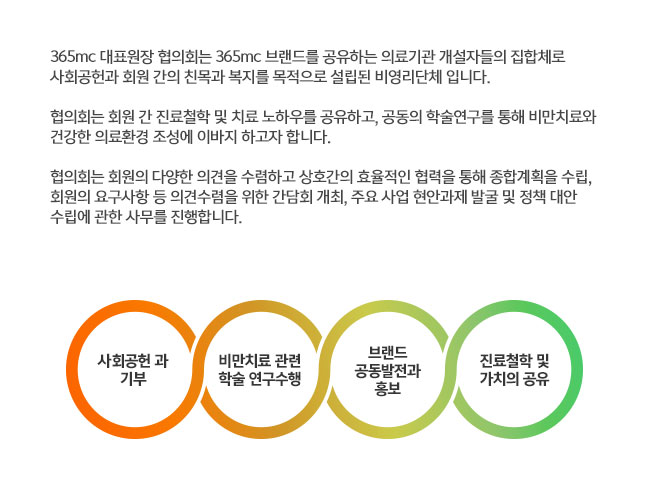 365mc 대표원장 협의회는 365mc 브랜드를 공유하는 의료기관 개설자들의 집합체로 사회공헌과 회원 간의 친목과 복지를 목적으로 설립된 비영리단체 입니다.

협의회는 회원 간 진료철학 및 치료 노하우를 공유하고, 공동의 학술연구를 통해 비만치료와 건강한 의료환경 조성에 이바지 하고자 합니다.

협의회는 회원의 다양한 의견을 수렴하고 상호간의 효율적인 협력을 통해 종합계획을 수립, 회원의 요구사항 등 의견수렴을 위한 간담회 개최, 주요 사업 현안과제 발굴 및 정책 대안 수립에 관한 사무를 진행합니다.

사회공헌 과
기부

비만치료 관련
학술 연구수행

브랜드
공동발전과
홍보

진료철학 및
가치의 공유